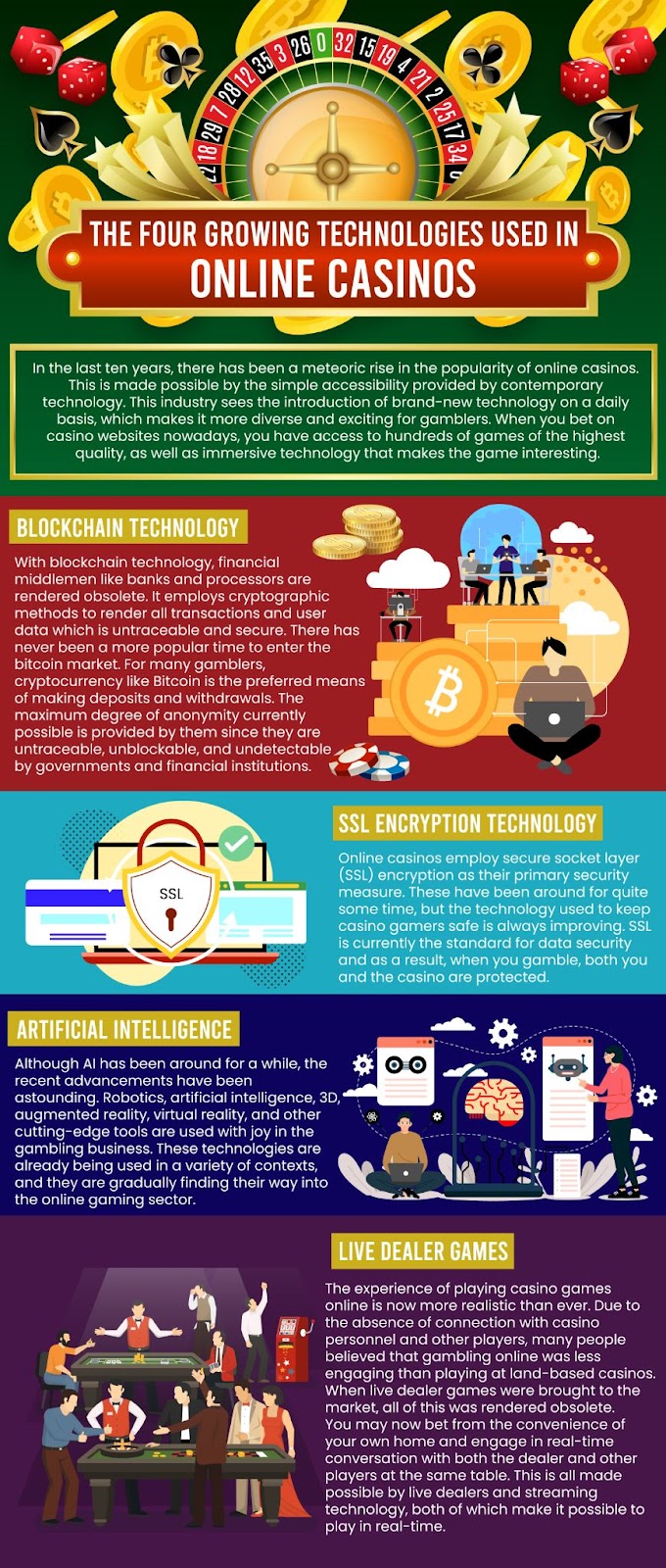 27 18 29 7 28 12 35 3 26 0 32 15 19 4 21 2 25 17 34 6

THE FOUR GROWING TECHNOLOGIES USED IN
ONLINE CASINOS

In the last ten years, there has been a meteoric rise in the popularity of online casinos. This is made possible by the simple accessibility provided by contemporary technology. This industry sees the introduction of brand-new technology on a daily basis, which makes it more diverse and exciting for gamblers. When you bet on casino websites nowadays, you have access to hundreds of games of the highest quality, as well as immersive technology that makes the game interesting.

BLOCKCHAIN TECHNOLOGY

With blockchain technology, financial middlemen like banks and processors are rendered obsolete. It employs cryptographic methods to render all transactions and user data which is untraceable and secure. There has never been a more popular time to enter the bitcoin market. For many gamblers, cryptocurrency like Bitcoin is the preferred means of making deposits and withdrawals. The maximum degree of anonymity currently possible is provided by them since they are untraceable, unblockable, and undetectable by governments and financial institutions.

SSL

SSL ENCRYPTION TECHNOLOGY

Online casinos employ secure socket layer (SSL) encryption as their primary security measure. These have been around for quite some time, but the technology used to keep casino gamers safe is always improving. SSL is currently the standard for data security and as a result, when you gamble, both you and the casino are protected.

ARTIFICIAL INTELLIGENCE

Although AI has been around for a while, the recent advancements have been astounding. Robotics, artificial intelligence, 3D, augmented reality, virtual reality, and other cutting-edge tools are used with joy in the gambling business. These technologies are already being used in a variety of contexts, and they are gradually finding their way into the online gaming sector.

LIVE DEALER GAMES

The experience of playing casino games online is now more realistic than ever. Due to the absence of connection with casino personnel and other players, many people believed that gambling online was less engaging than playing at land-based casinos. When live dealer games were brought to the market, all of this was rendered obsolete. You may now bet from the convenience of your own home and engage in real-time conversation with both the dealer and other players at the same table. This is all made possible by live dealers and streaming technology, both of which make it possible to play in real-time.